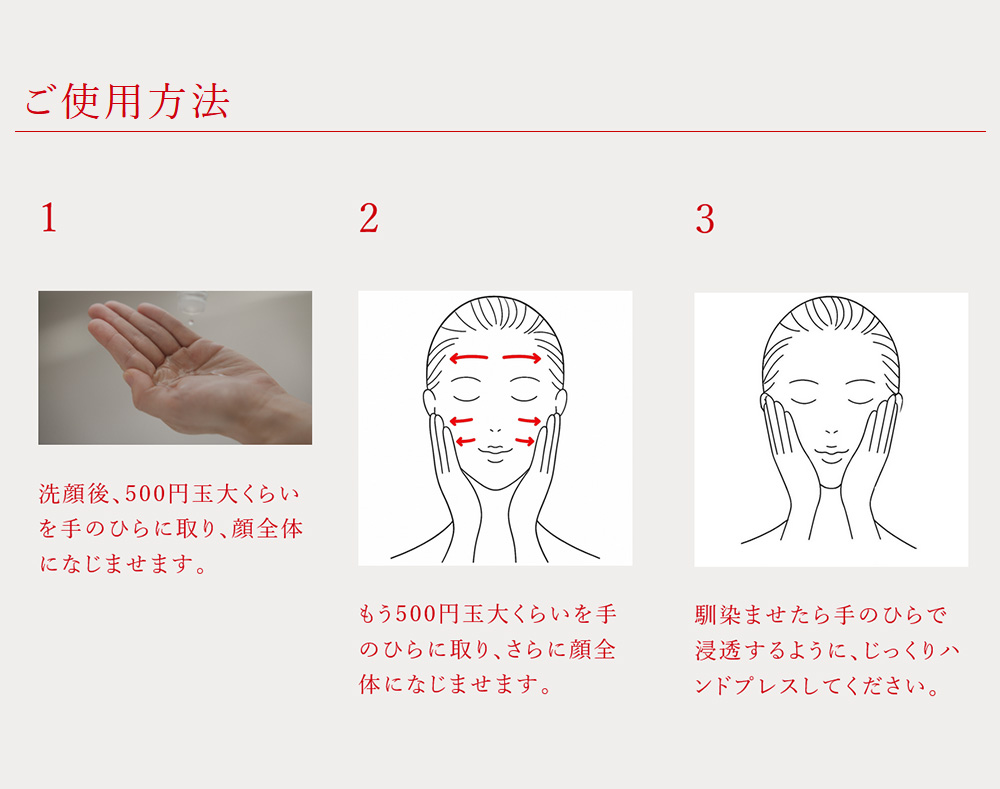 ご使用方法

1

洗顔後、500円玉大くらいを手のひらに取り、顔全体になじませます。

2

もう500円玉大くらいを手のひらに取り、さらに顔全体になじませます。

3

馴染ませたら手のひらで浸透するように、じっくりハンドプレスしてください。