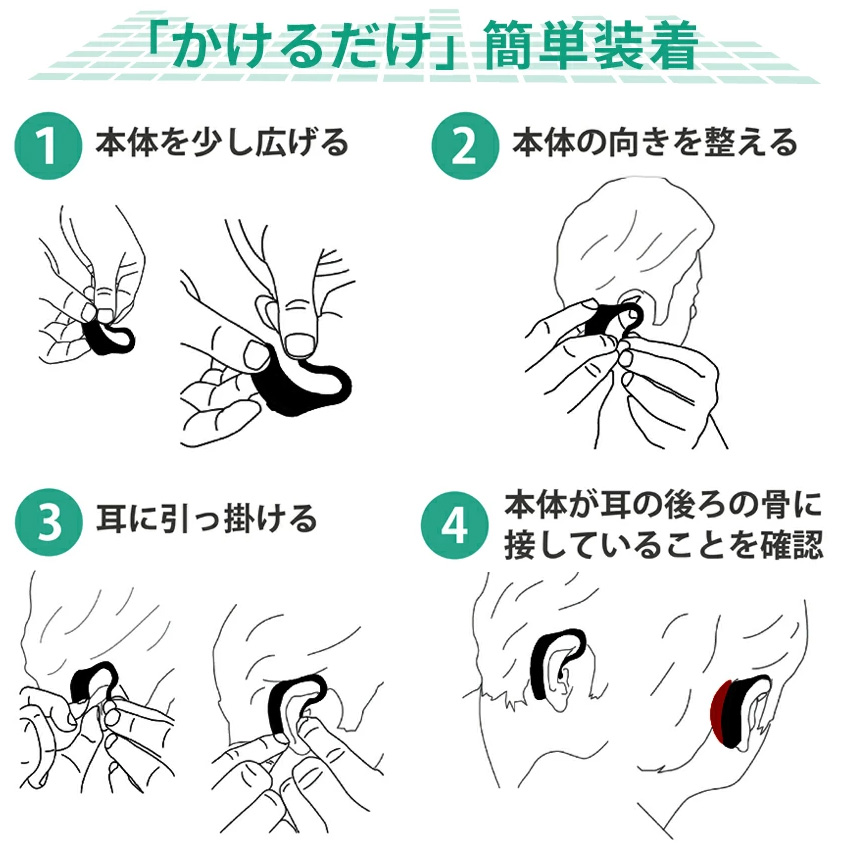 「かけるだけ」簡単装着

1 本体を少し広げる

2 本体の向きを整える

3 耳に引っ掛ける

4 本体が耳の後ろの骨に接していることを確認