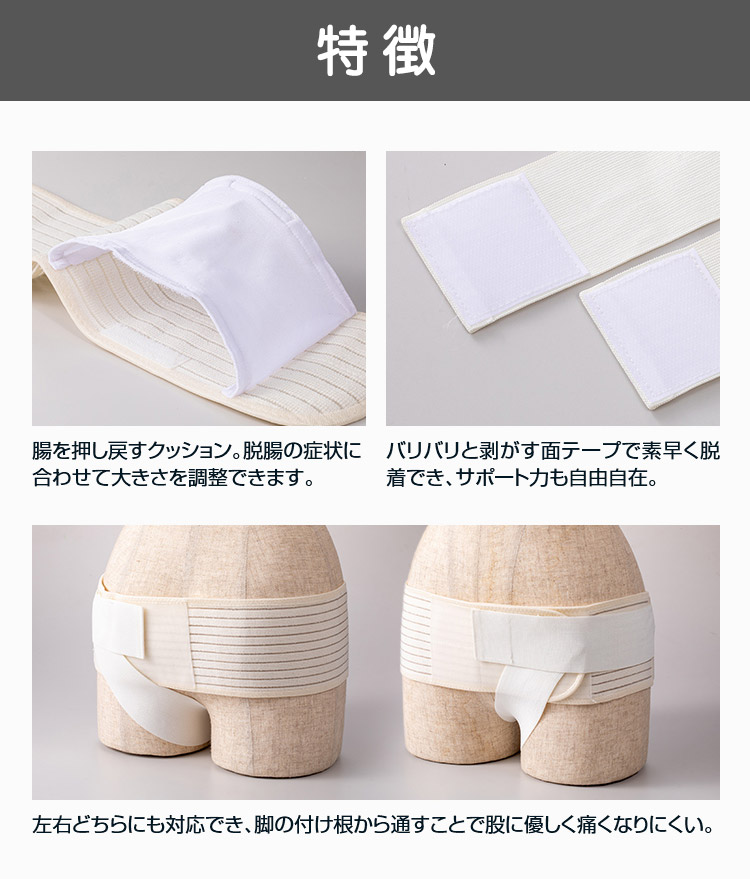 特徴

腸を押し戻すクッション。脱腸の症状に合わせて大きさを調整できます。

バリバリと剥がす面テープで素早く脱着でき、サポート力も自由自在。

左右どちらにも対応でき、脚の付け根から通すことで股に優しく痛くなりにくい。