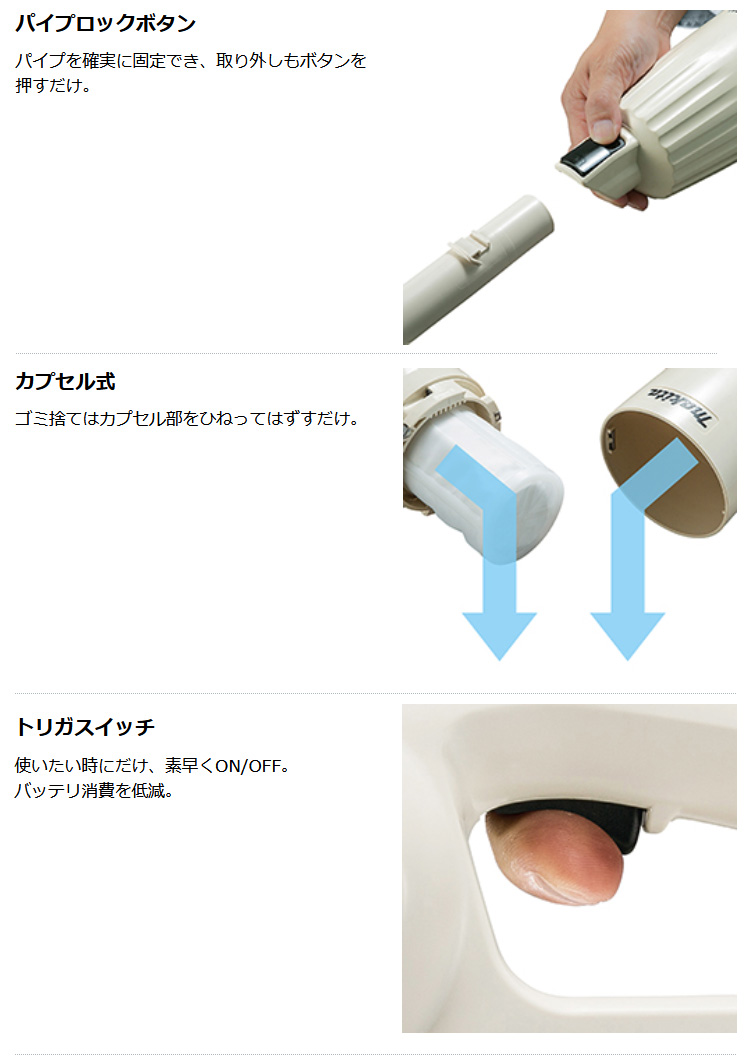 パイプロックボタン

パイプを確実に固定でき、取り外しもボタンを押すだけ。

カプセル式

ゴミ捨てはカプセル部をひねってはずすだけ。

makita

トリガスイッチ

使いたい時にだけ、素早くON/OFF。
バッテリ消費を低減。